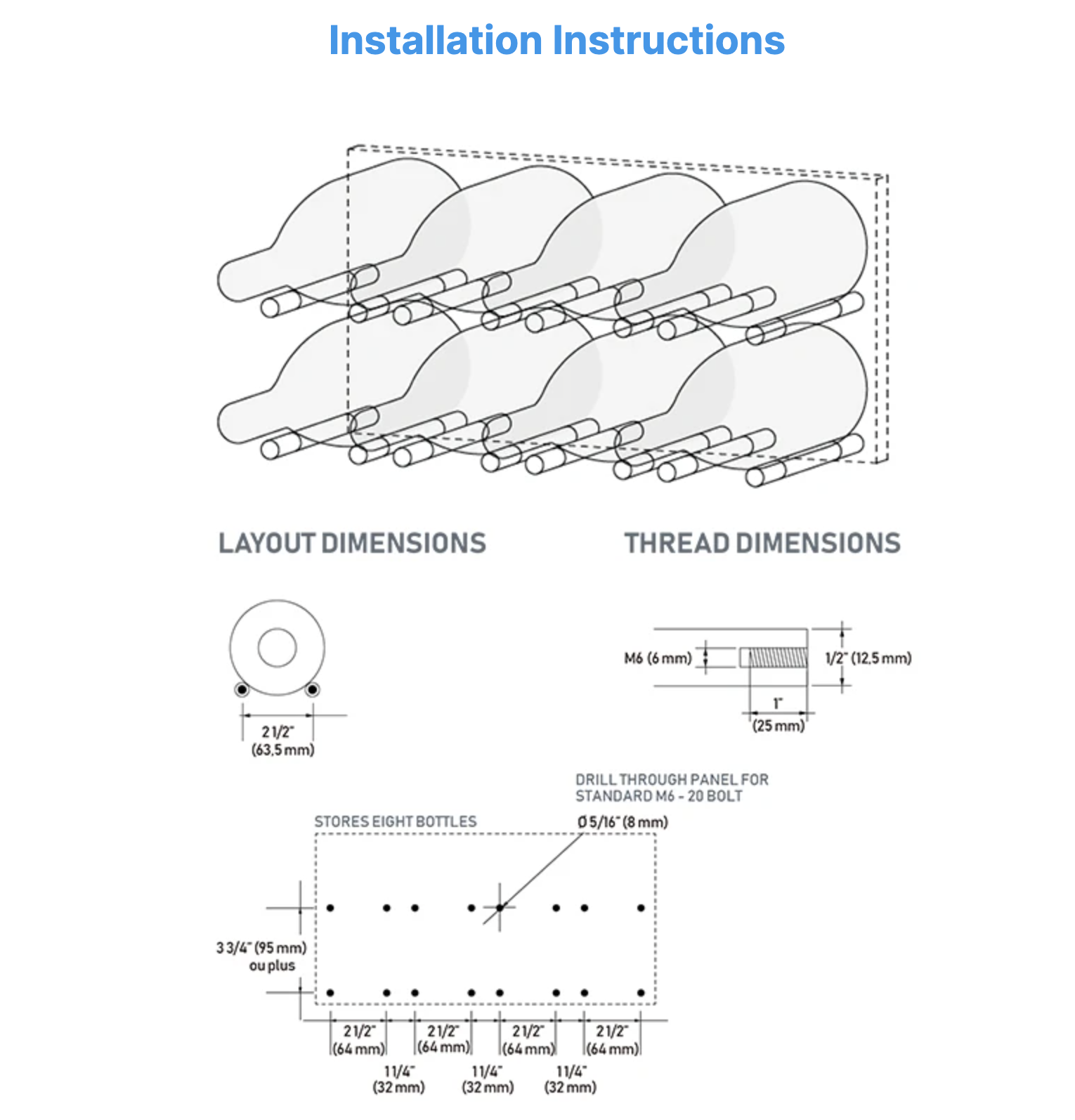 Installation Instructions

LAYOUT DIMENSIONS

THREAD DIMENSIONS

2 1/2"
(63,5 mm)

M6 (6 mm)

1/2" (12,5 mm)

1"
(25 mm)

DRILL THROUGH PANEL FOR
STANDARD M6 - 20 BOLT

STORES EIGHT BOTTLES

Ø 5/16" (8 mm)

3 3/4" (95 mm)
ou plus

2 1/2"
(64 mm)

2 1/2"
(64 mm)

2 1/2"
(64 mm)

2 1/2"
(64 mm)

1 1/4"
(32 mm)

1 1/4"
(32 mm)

1 1/4"
(32 mm)